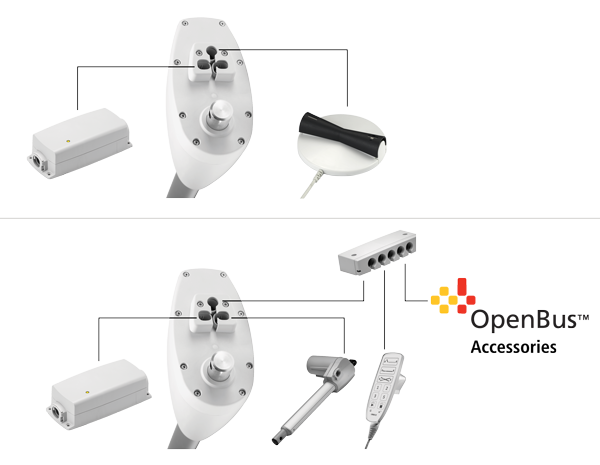 OpenBus™
Accessories