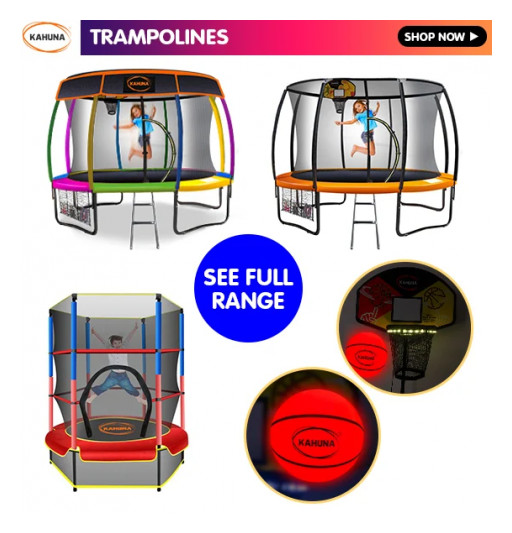 KAHUNA

TRAMPOLINES

SHOP NOW ▶

KAHUNA

SEE FULL RANGE

KAHUNA

KAHUNA

KAHUNA

KAHUNA