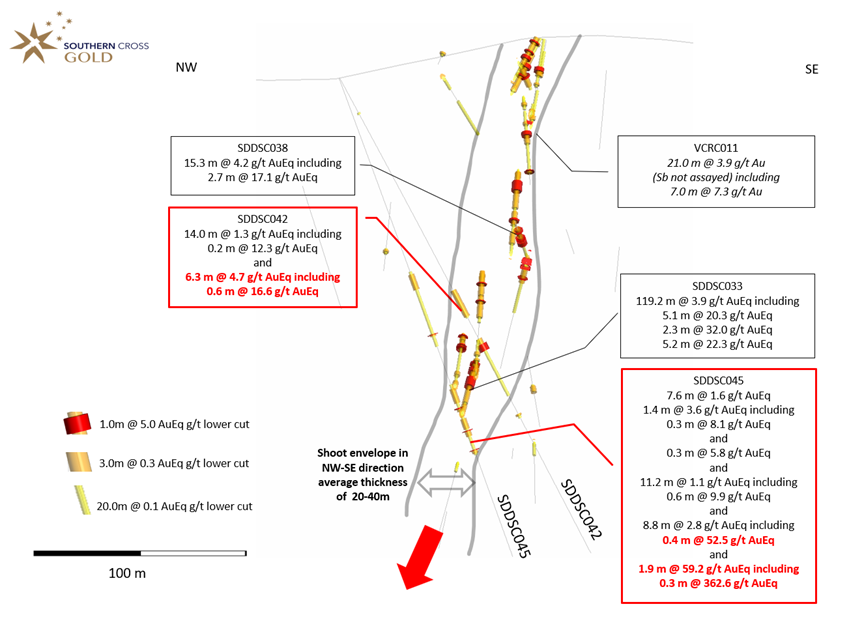 SOUTHERN CROSS GOLD

NW

SE

SDDSC038
15.3 m @ 4.2 g/t AuEq including
2.7 m @ 17.1 g/t AuEq

SDDSC042
14.0 m @ 1.3 g/t AuEq including
0.2 m @ 12.3 g/t AuEq
and
6.3 m @ 4.7 g/t AuEq including
0.6 m @ 16.6 g/t AuEq

VCRC011
21.0 m @ 3.9 g/t Au
(Sb not assayed) including
7.0 m @ 7.3 g/t Au

SDDSC033
119.2 m @ 3.9 g/t AuEq including
5.1 m @ 20.3 g/t AuEq
2.3 m @ 32.0 g/t AuEq
5.2 m @ 22.3 g/t AuEq

SDDSC045
7.6 m @ 1.6 g/t AuEq
1.4 m @ 3.6 g/t AuEq including
0.3 m @ 8.1 g/t AuEq
and
0.3 m @ 5.8 g/t AuEq
and
11.2 m @ 1.1 g/t AuEq including
0.6 m @ 9.9 g/t AuEq
and
8.8 m @ 2.8 g/t AuEq including
0.4 m @ 52.5 g/t AuEq
and
1.9 m @ 59.2 g/t AuEq including
0.3 m @ 362.6 g/t AuEq

1.0m @ 5.0 AuEq g/t lower cut

3.0m @ 0.3 AuEq g/t lower cut

20.0m @ 0.1 AuEq g/t lower cut

Shoot envelope in NW-SE direction average thickness of 20-40m

SDDSC045

SDDSC042

100 m