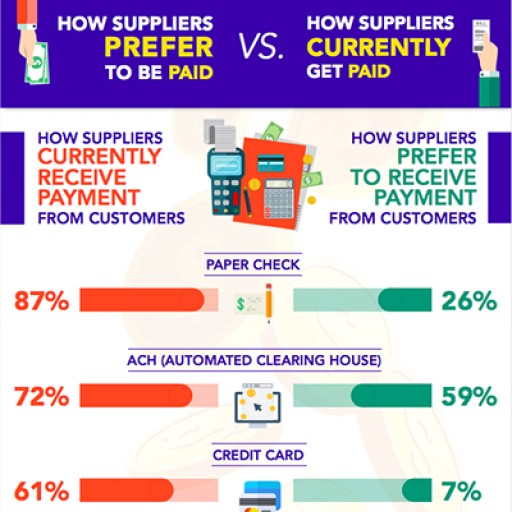 HOW SUPPLIERS PREFER TO BE PAID

VS.

HOW SUPPLIERS CURRENTLY GET PAID

HOW SUPPLIERS CURRENTLY RECEIVE PAYMENT FROM CUSTOMERS

HOW SUPPLIERS PREFER TO RECEIVE PAYMENT FROM CUSTOMERS

PAPER CHECK

87%

26%

ACH (AUTOMATED CLEARING HOUSE)

72%

59%

CREDIT CARD

61%

7%