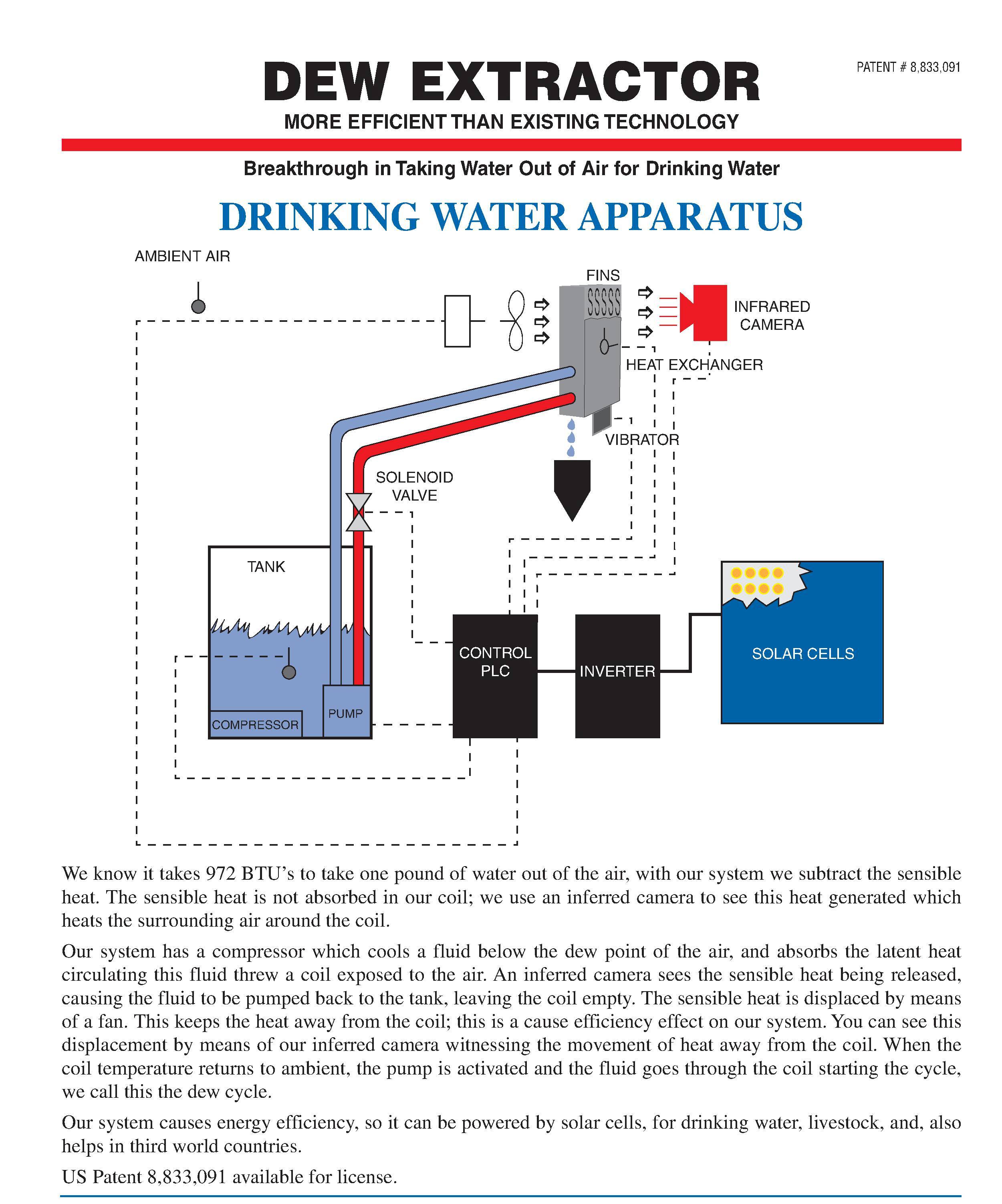 PATENT # 8,833,091

DEW EXTRACTOR

MORE EFFICIENT THAN EXISTING TECHNOLOGY

Breakthrough in Taking Water Out of Air for Drinking Water

DRINKING WATER APPARATUS

AMBIENT AIR

FINS

INFRARED CAMERA

HEAT EXCHANGER

VIBRATOR

SOLENOID VALVE

TANK

COMPRESSOR

PUMP

CONTROL PLC

INVERTER

SOLAR CELLS

We know it takes 972 BTU's to take one pound of water out of the air, with our system we subtract the sensible heat. The sensible heat is not absorbed in our coil; we use an inferred camera to see this heat generated which heats the surrounding air around the coil.

Our system has a compressor which cools a fluid below the dew point of the air, and absorbs the latent heat circulating this fluid threw a coil exposed to the air. An inferred camera sees the sensible heat being released, causing the fluid to be pumped back to the tank, leaving the coil empty. The sensible heat is displaced by means of a fan. This keeps the heat away from the coil; this is a cause efficiency effect on our system. You can see this displacement by means of our inferred camera witnessing the movement of heat away from the coil. When the coil temperature returns to ambient, the pump is activated and the fluid goes through the coil starting the cycle, we call this the dew cycle.

Our system causes energy efficiency, so it can be powered by solar cells, for drinking water, livestock, and, also helps in third world countries.

US Patent 8,833,091 available for license.