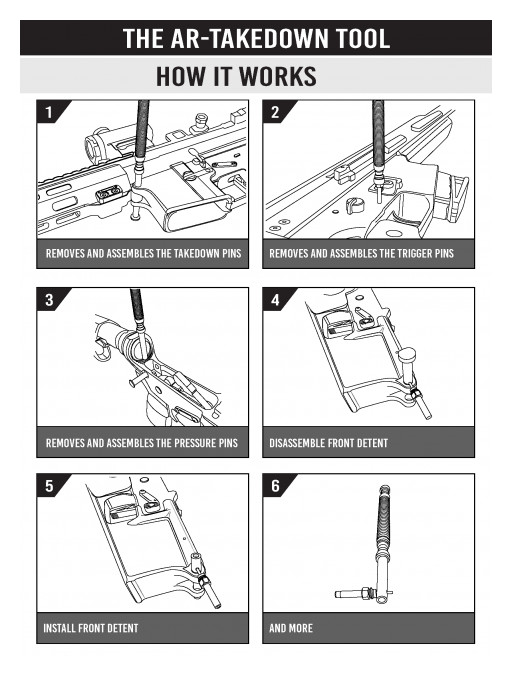 THE AR-TAKEDOWN TOOL

HOW IT WORKS

1

REMOVES AND ASSEMBLES THE TAKEDOWN PINS

2

REMOVES AND ASSEMBLES THE TRIGGER PINS

3

REMOVES AND ASSEMBLES THE PRESSURE PINS

4

DISASSEMBLE FRONT DETENT

5

INSTALL FRONT DETENT

6

AND MORE