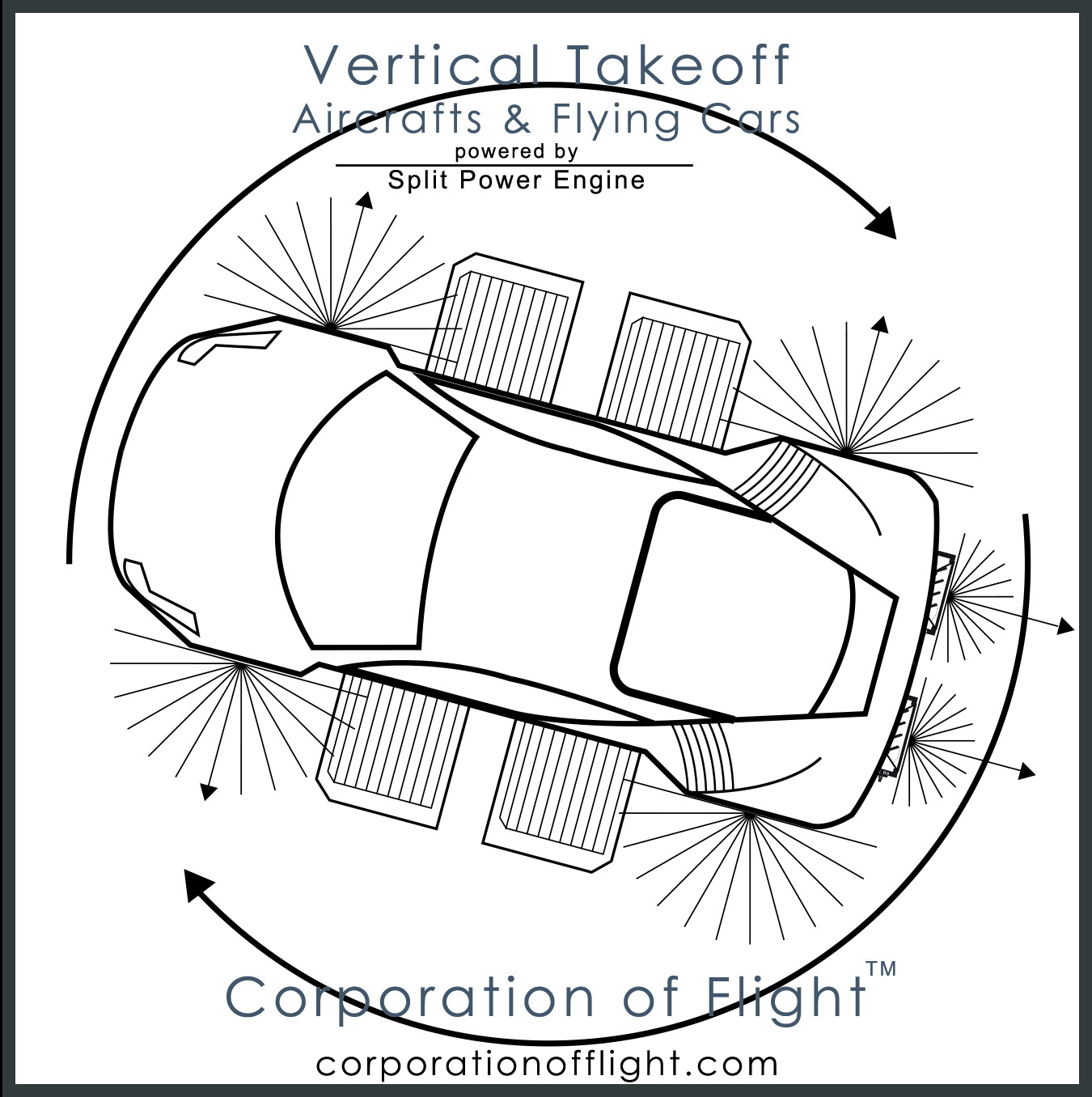 Vertical Takeoff
Aircrafts & Flying Cars
powered by
Split Power Engine

Corporation of Flight™
corporationofflight.com