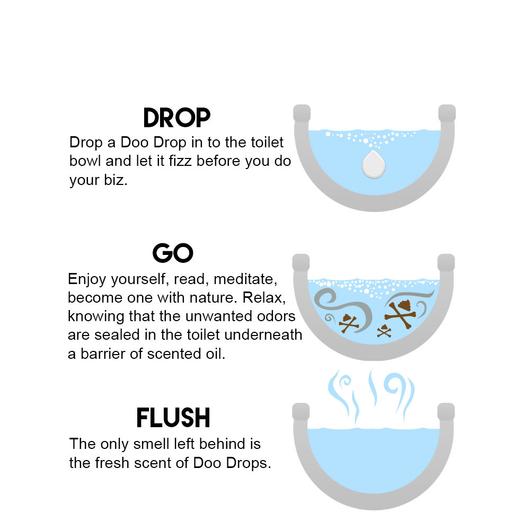 DROP
Drop a Doo Drop in to the toilet bowl and let it fizz before you do your biz.

GO
Enjoy yourself, read, meditate, become one with nature. Relax, knowing that the unwanted odors are sealed in the toilet underneath a barrier of scented oil.

FLUSH
The only smell left behind is the fresh scent of Doo Drops.