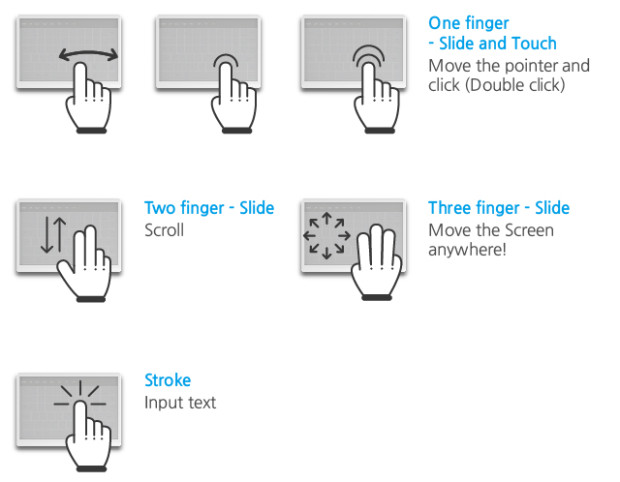 One finger
- Slide and Touch
Move the pointer and click (Double click)

Two finger - Slide
Scroll

Three finger - Slide
Move the Screen anywhere!

Stroke
Input text