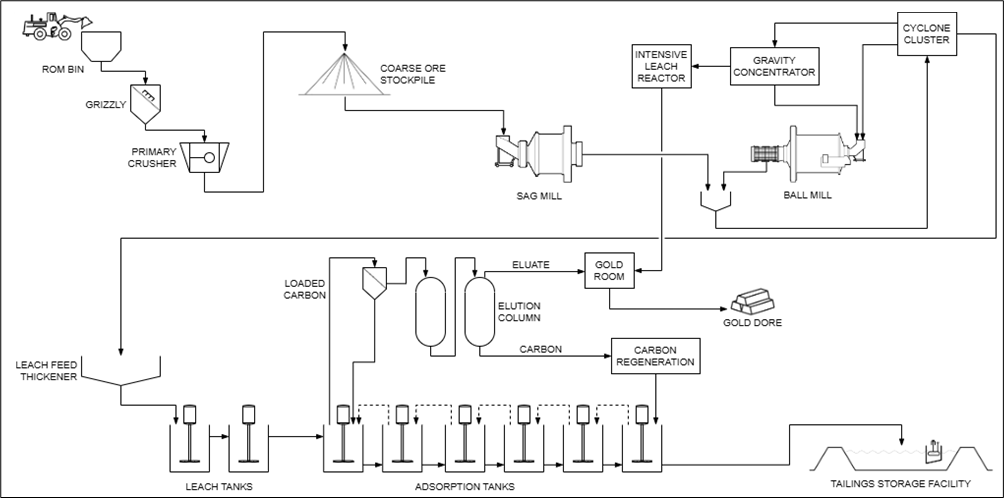 ROM BIN
GRIZZLY
PRIMARY CRUSHER
COARSE ORE STOCKPILE
INTENSIVE LEACH REACTOR
GRAVITY CONCENTRATOR
CYCLONE CLUSTER
SAG MILL
BALL MILL
LOADED CARBON
ELUATE
GOLD ROOM
ELUTION COLUMN
GOLD DORE
CARBON
CARBON REGENERATION
LEACH FEED THICKENER
LEACH TANKS
ADSORPTION TANKS
TAILINGS STORAGE FACILITY