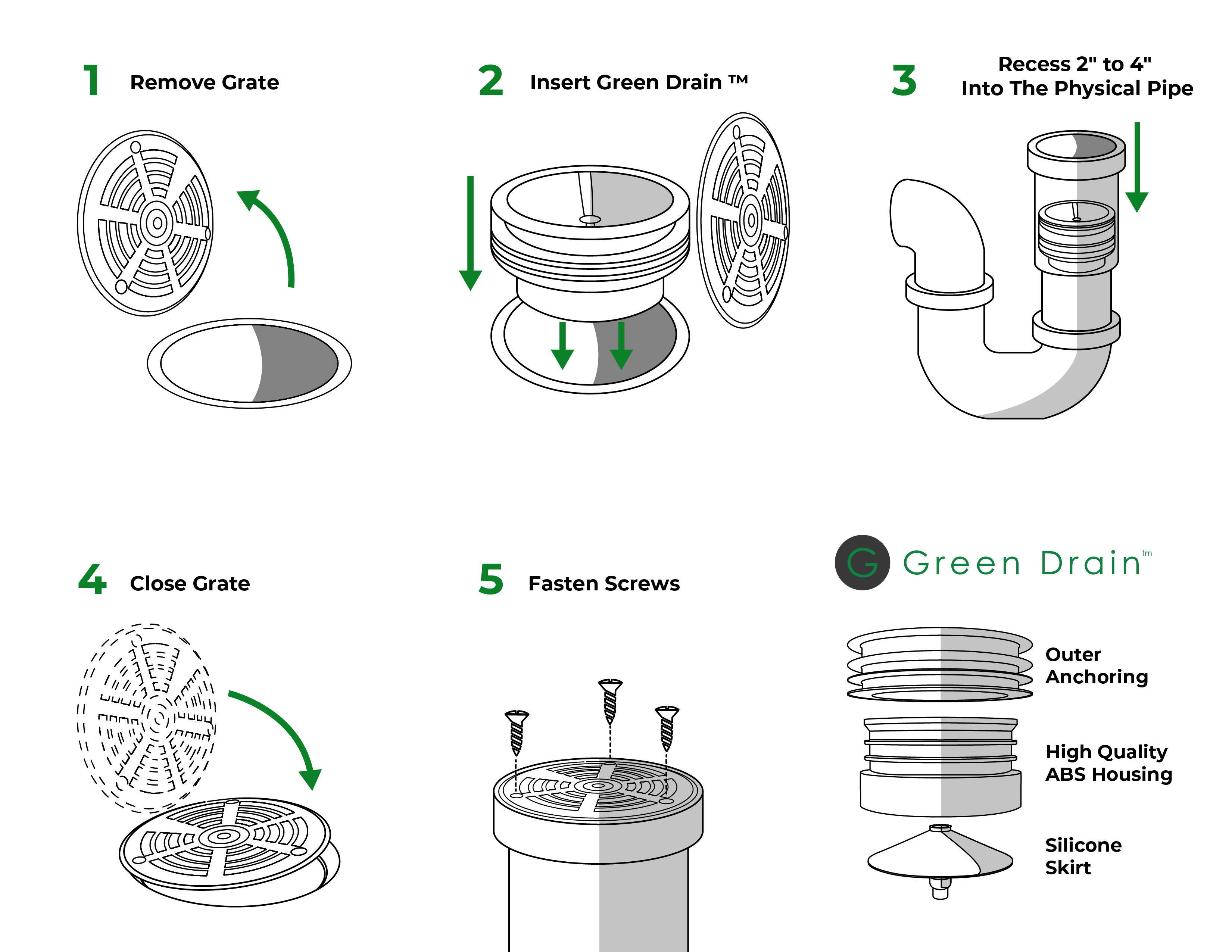 1 Remove Grate

2 Insert Green Drain ™

3 Recess 2" to 4" Into The Physical Pipe

4 Close Grate

5 Fasten Screws

G Green Drain tm

Outer Anchoring

High Quality ABS Housing

Silicone Skirt